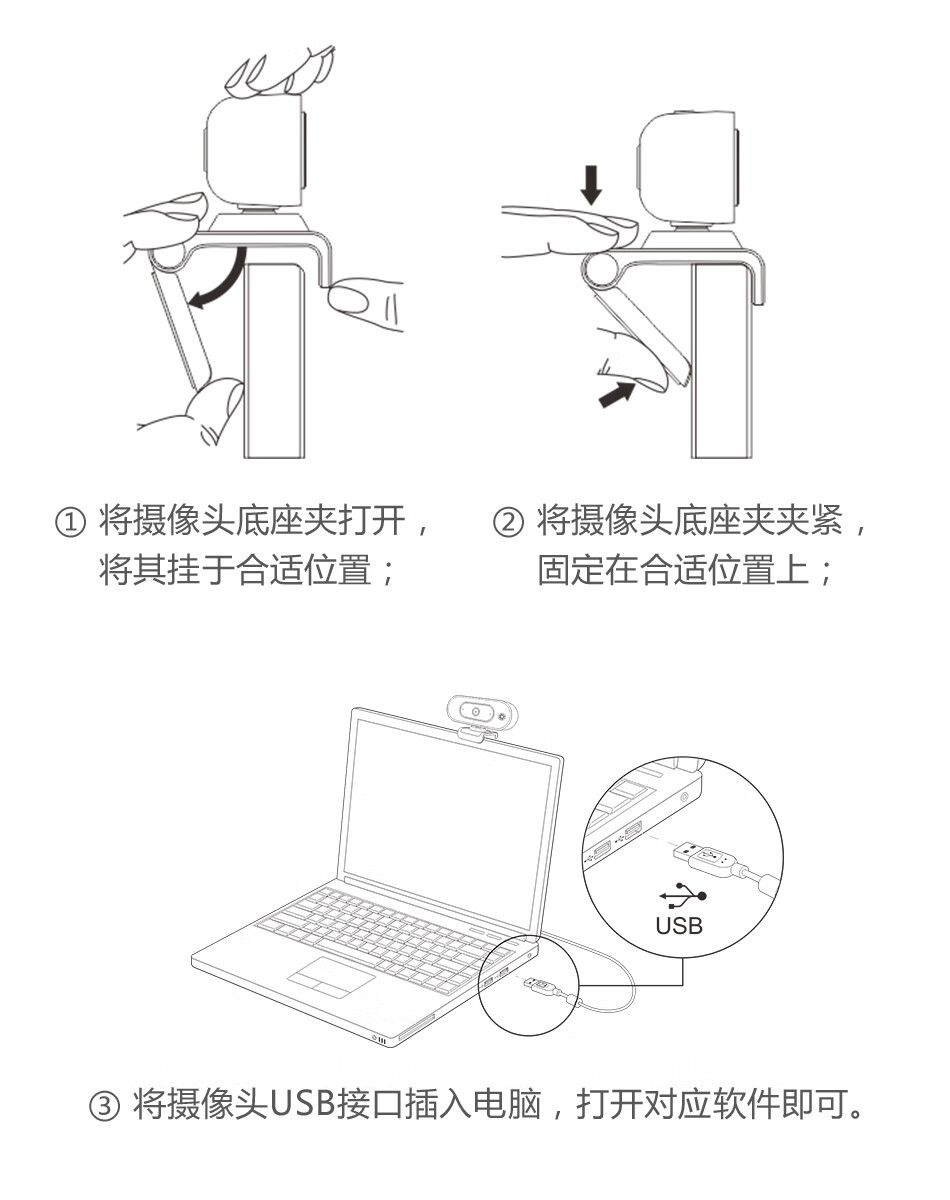 ① 将摄像头底座夹打开，将其挂于合适位置；

② 将摄像头底座夹夹紧，固定在合适位置上；

USB

③ 将摄像头USB接口插入电脑，打开对应软件即可。