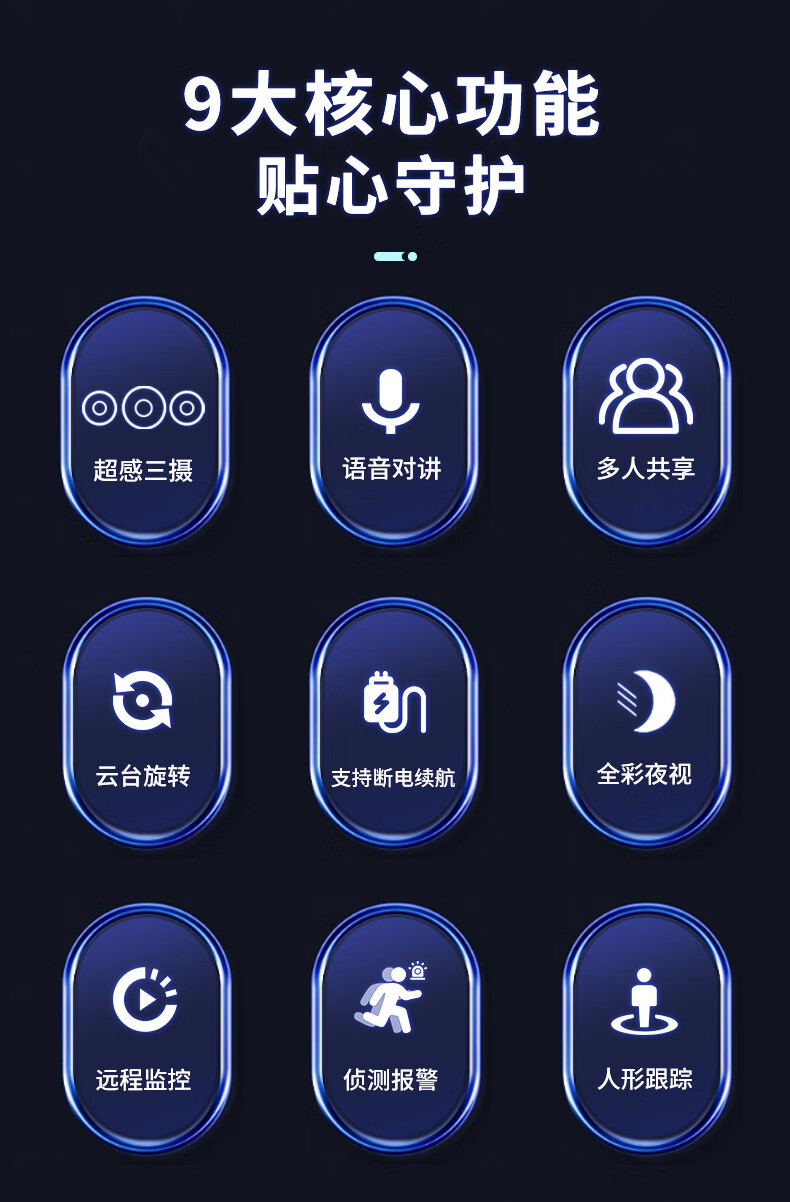 9大核心功能
贴心守护

超感三摄

语音对讲

多人共享

云台旋转

支持断电续航

全彩夜视

远程监控

侦测报警

人形跟踪