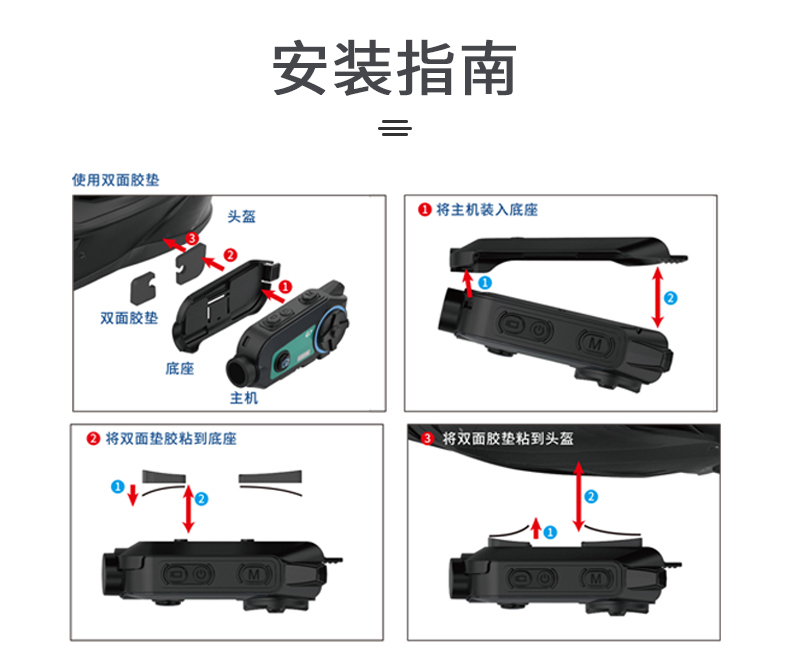 安装指南

使用双面胶垫

头盔

3

2

1

双面胶垫

底座

主机

1 将主机装入底座

1

2

M

2 将双面垫胶粘到底座

1

2

M

3 将双面胶垫粘到头盔

2

1

M