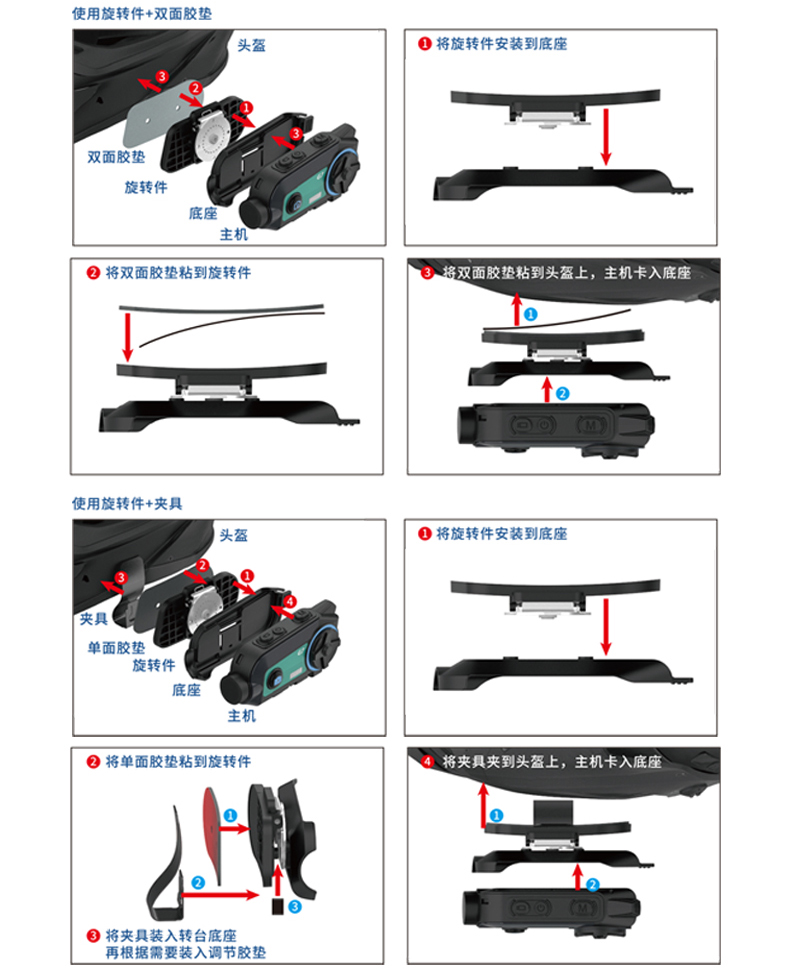 使用旋转件+双面胶垫

头盔
3
2
1
3
双面胶垫
旋转件
底座
主机

1 将旋转件安装到底座

2 将双面胶垫粘到旋转件

3 将双面胶垫粘到头盔上，主机卡入底座
1
2
M

使用旋转件+夹具

头盔
3
2
1
4
夹具
单面胶垫
旋转件
底座
主机

1 将旋转件安装到底座

2 将单面胶垫粘到旋转件
1
2
3

3 将夹具装入转台底座
再根据需要装入调节胶垫

4 将夹具夹到头盔上，主机卡入底座
1
2
M