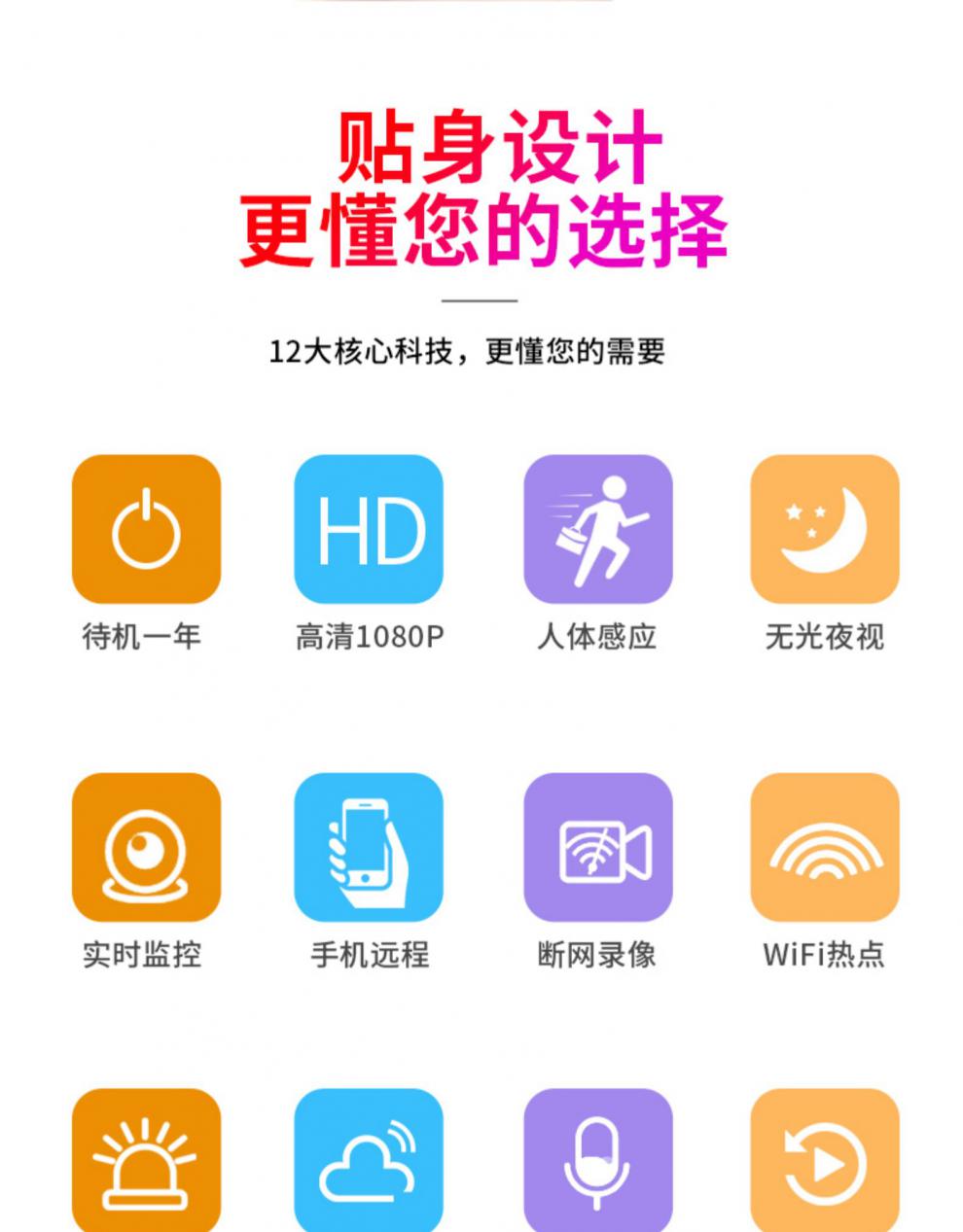 贴身设计
更懂您的选择

12大核心科技，更懂您的需要

HD

待机一年

高清1080P

人体感应

无光夜视

实时监控

手机远程

断网录像

WiFi热点