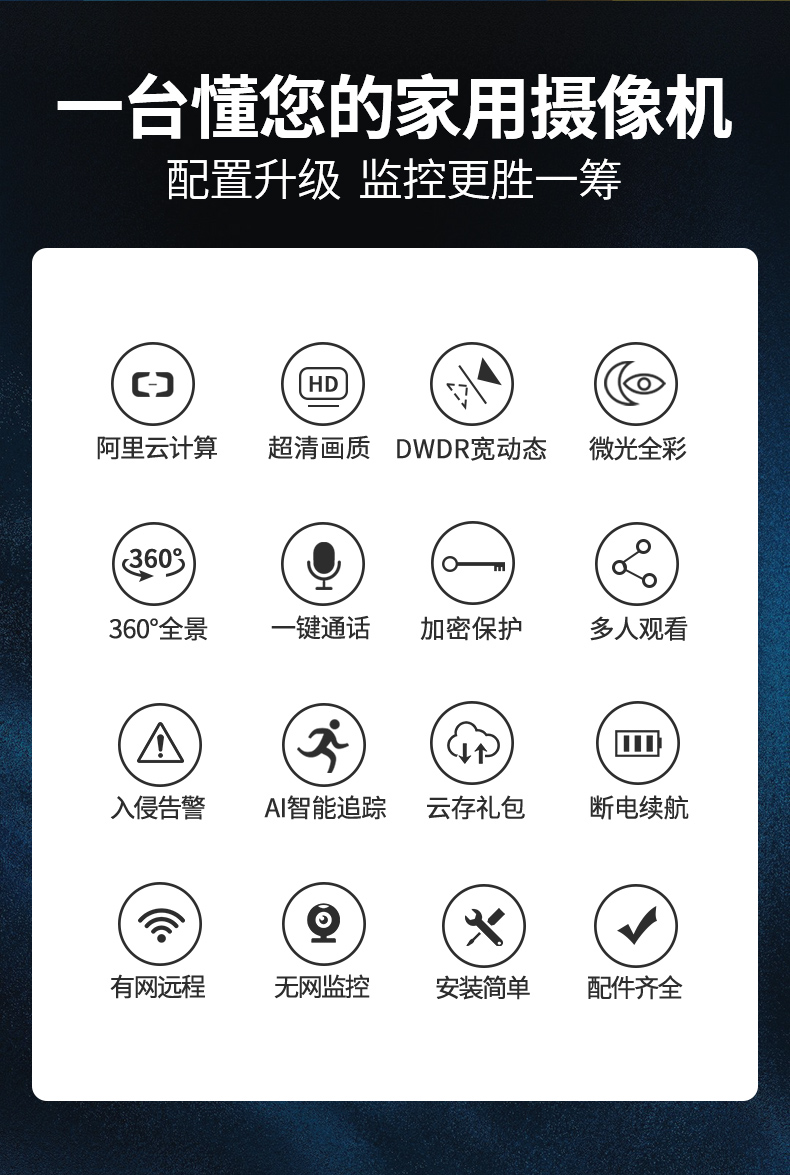 一台懂您的家用摄像机
配置升级 监控更胜一筹

HD

阿里云计算 超清画质 DWDR宽动态 微光全彩

360°

360°全景 一键通话 加密保护 多人观看

入侵告警 AI智能追踪 云存礼包 断电续航

有网远程 无网监控 安装简单 配件齐全