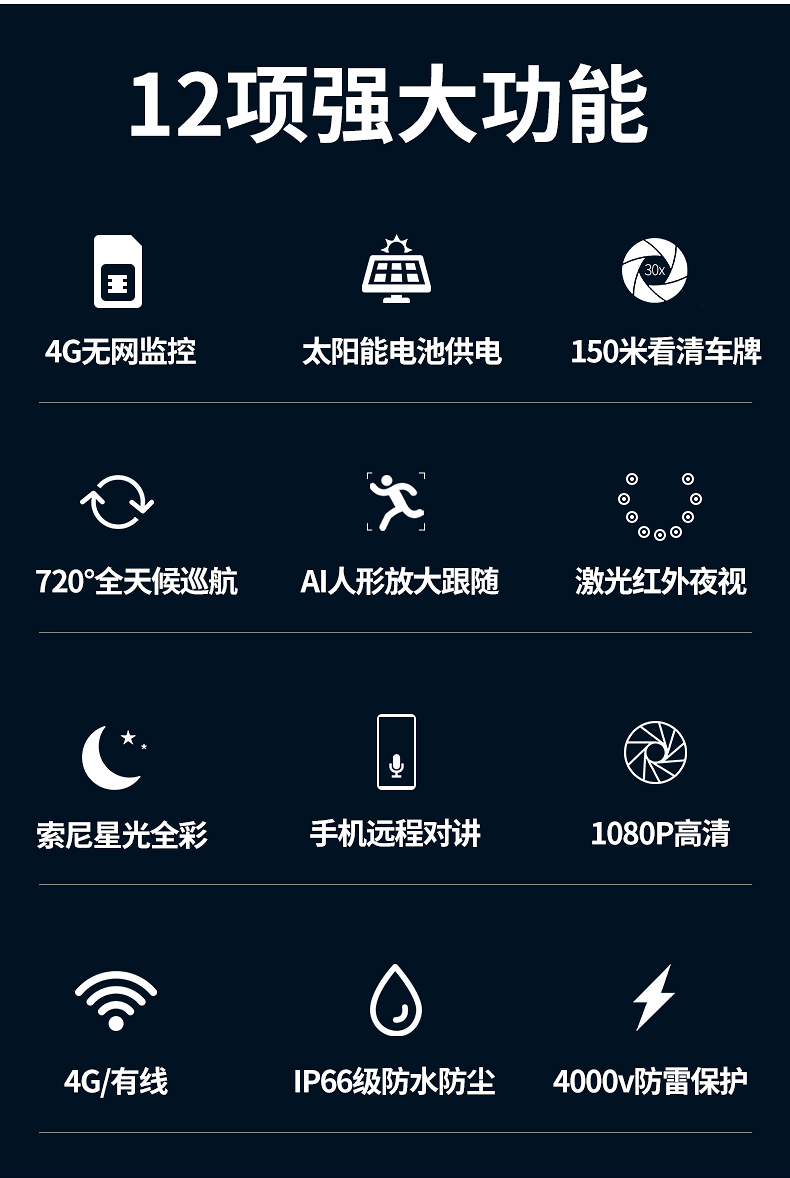 12项强大功能

30x

4G无网监控 太阳能电池供电 150米看清车牌

720°全天候巡航 AI人形放大跟随 激光红外夜视

索尼星光全彩 手机远程对讲 1080P高清

4G/有线 IP66级防水防尘 4000v防雷保护