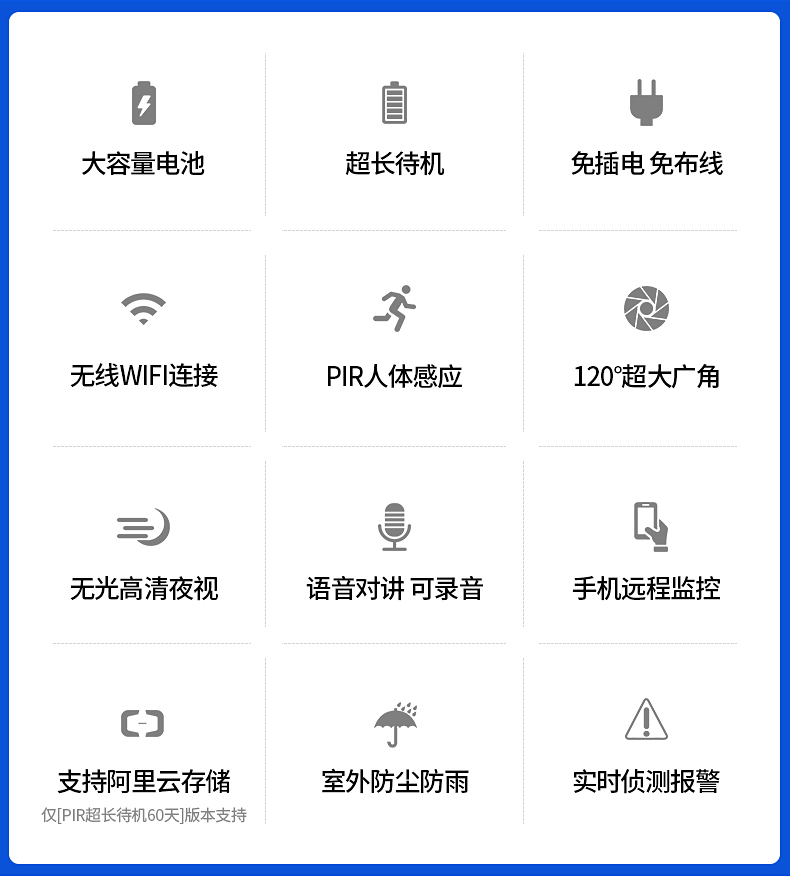 大容量电池

超长待机

免插电 免布线

无线WIFI连接

PIR人体感应

120°超大广角

无光高清夜视

语音对讲 可录音

手机远程监控

支持阿里云存储
仅[PIR超长待机60天]版本支持

室外防尘防雨

实时侦测报警