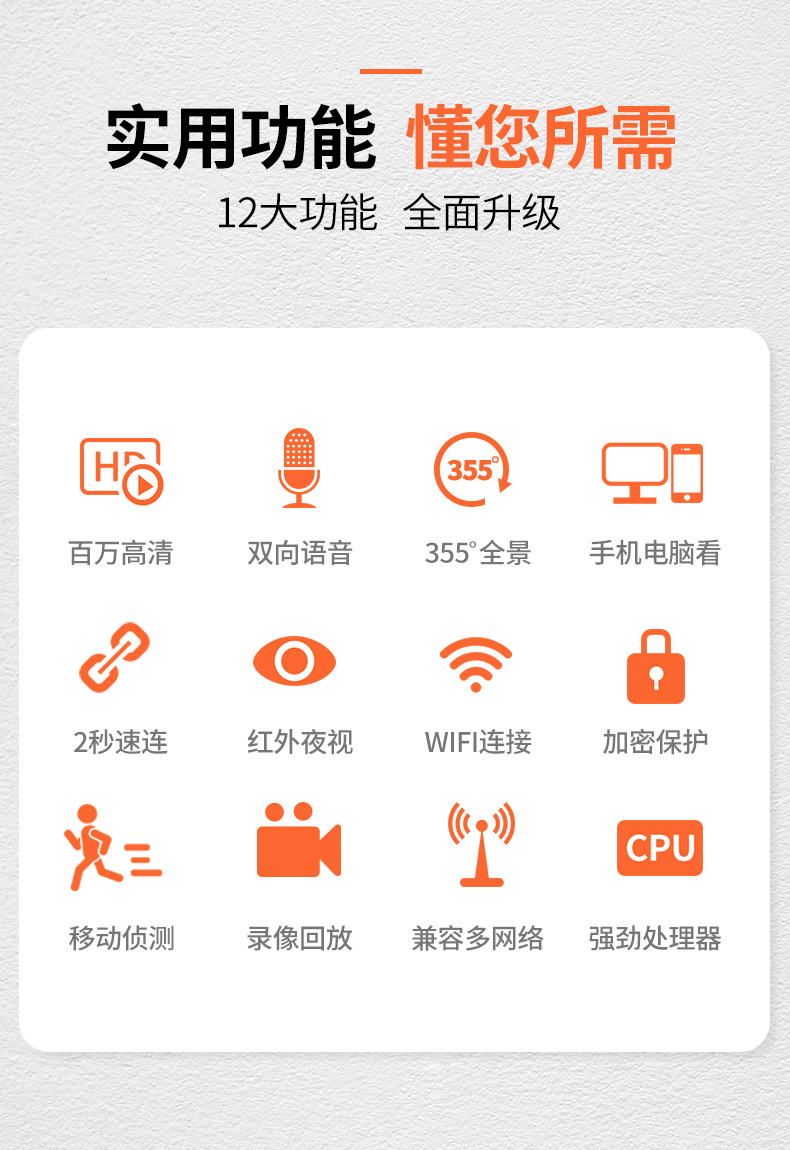 实用功能 懂您所需

12大功能 全面升级

HD

百万高清

双向语音

355°

355°全景

手机电脑看

2秒速连

红外夜视

WIFI连接

加密保护

移动侦测

录像回放

兼容多网络

CPU

强劲处理器