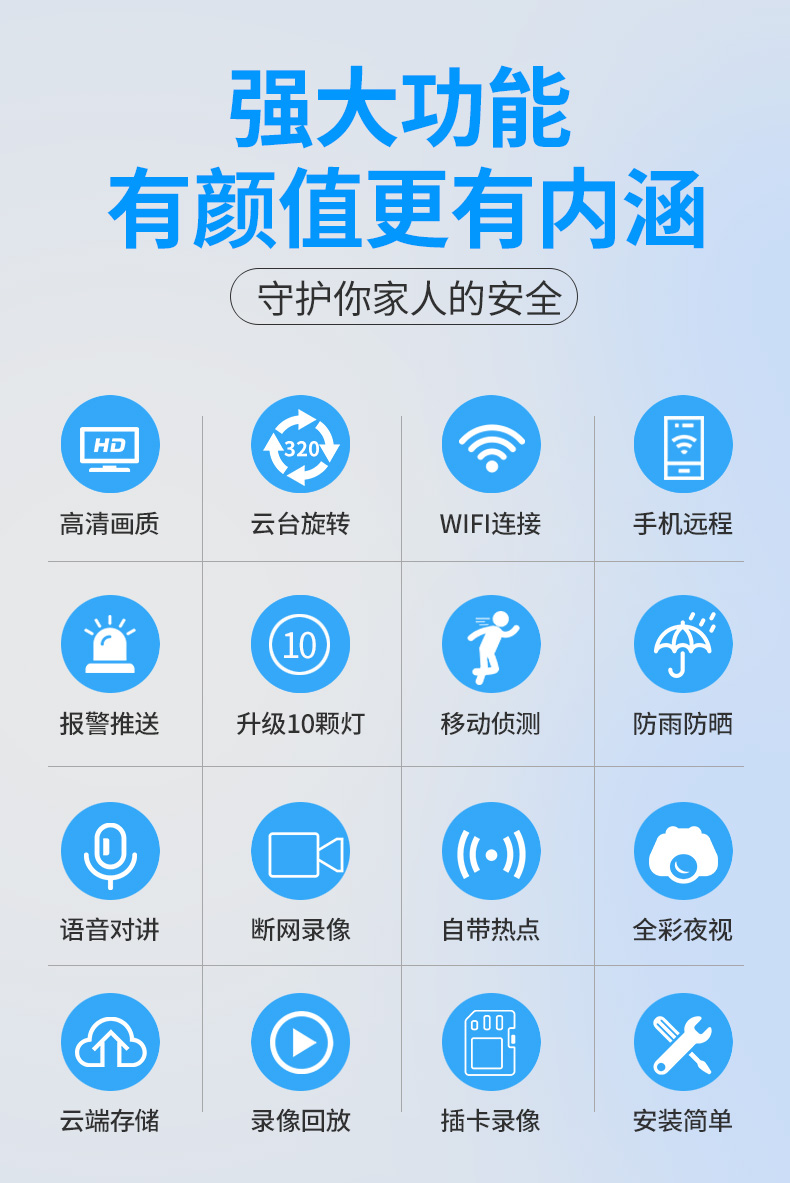 强大功能
有颜值更有内涵

守护你家人的安全

HD
高清画质

320
云台旋转

WIFI连接

手机远程

报警推送

10
升级10颗灯

移动侦测

防雨防晒

语音对讲

断网录像

自带热点

全彩夜视

云端存储

录像回放

插卡录像

安装简单