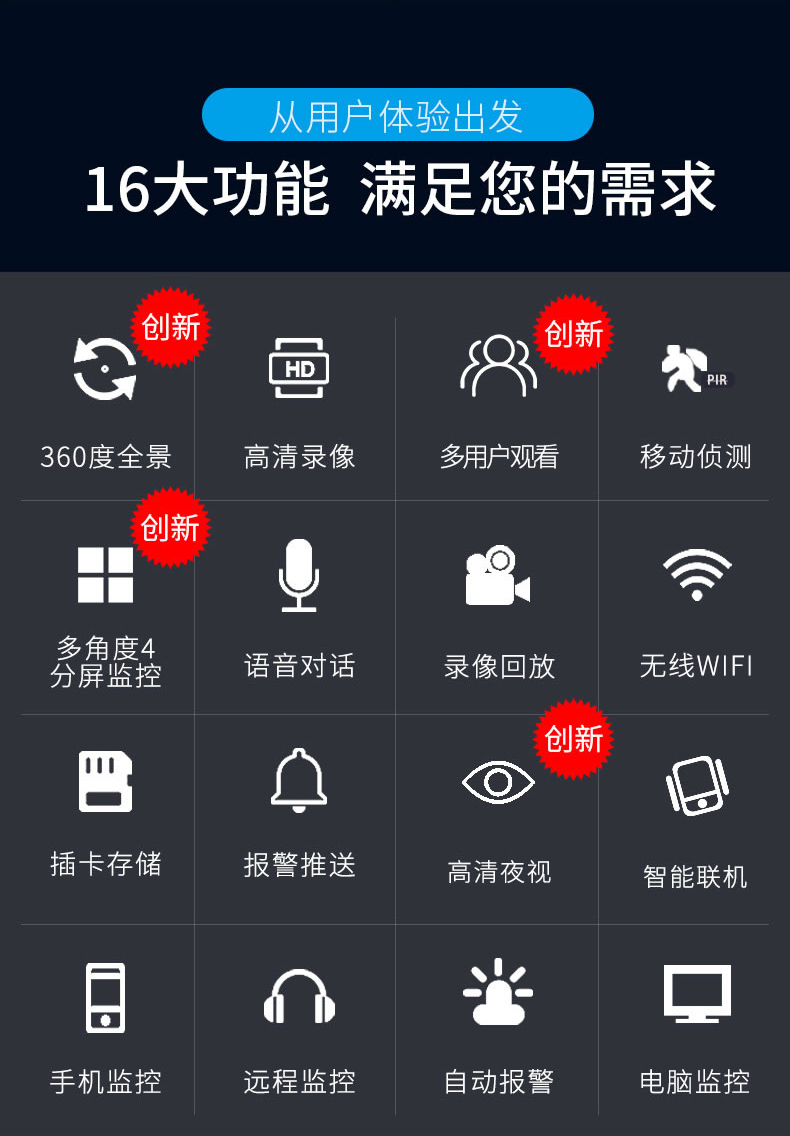 从用户体验出发

16大功能 满足您的需求

创新

360度全景

HD

高清录像

创新

多用户观看

PIR

移动侦测

创新

多角度4
分屏监控

语音对话

录像回放

无线WIFI

插卡存储

报警推送

创新

高清夜视

智能联机

手机监控

远程监控

自动报警

电脑监控