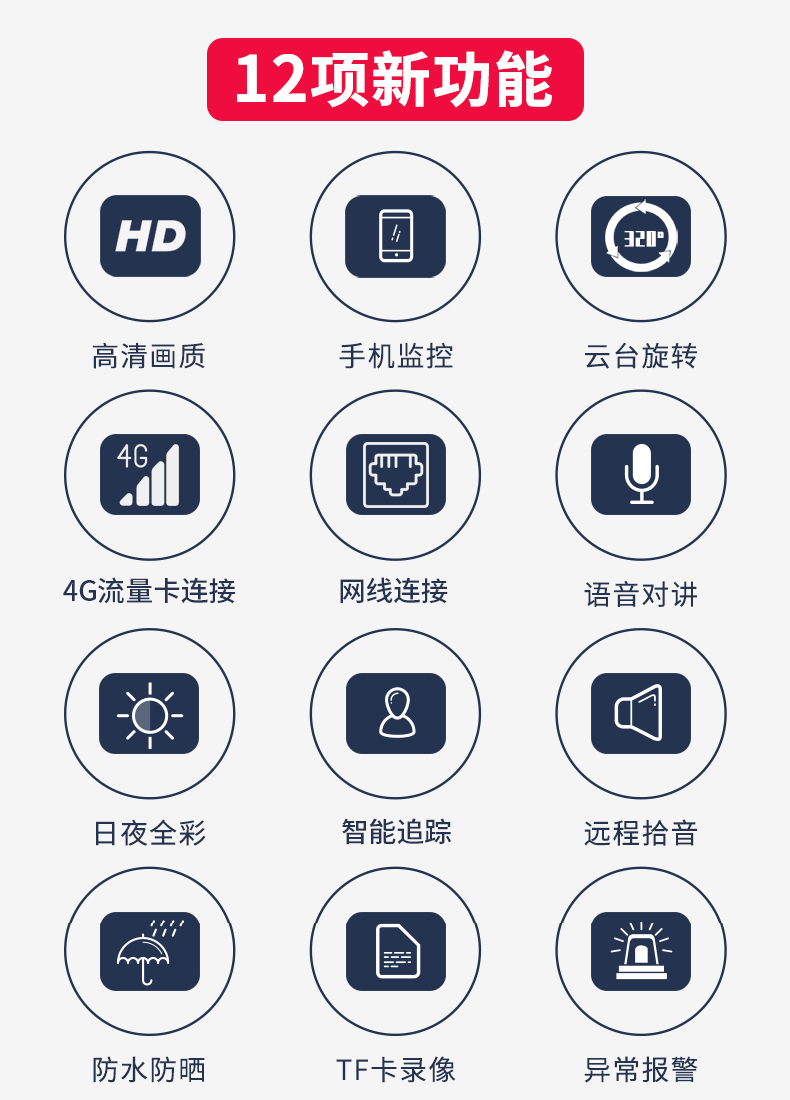 12项新功能

HD

高清画质

手机监控

320°

云台旋转

4G

4G流量卡连接

网线连接

语音对讲

日夜全彩

智能追踪

远程拾音

防水防晒

TF卡录像

异常报警