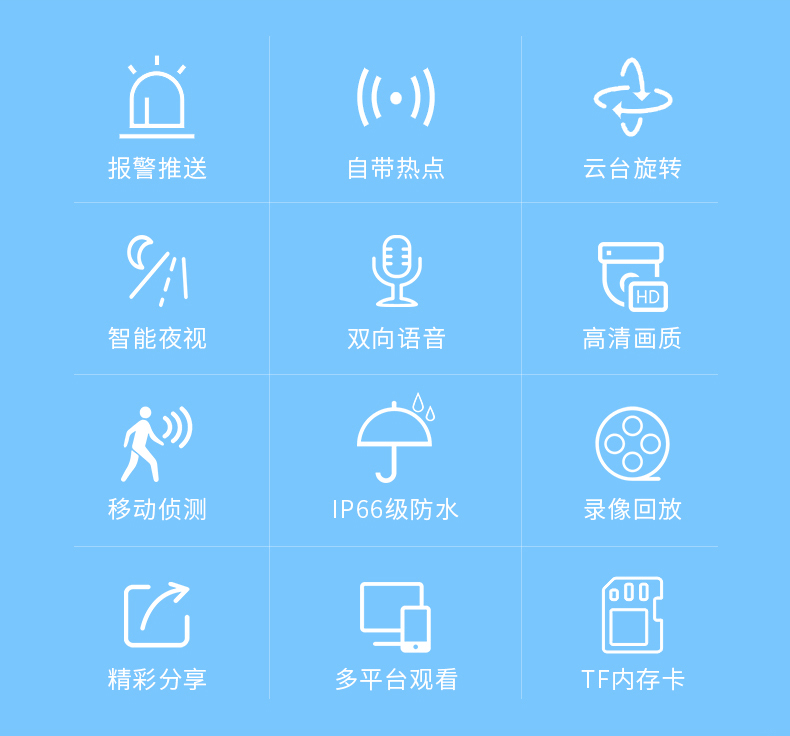 报警推送

自带热点

云台旋转

智能夜视

双向语音

HD

高清画质

移动侦测

IP66级防水

录像回放

精彩分享

多平台观看

TF内存卡